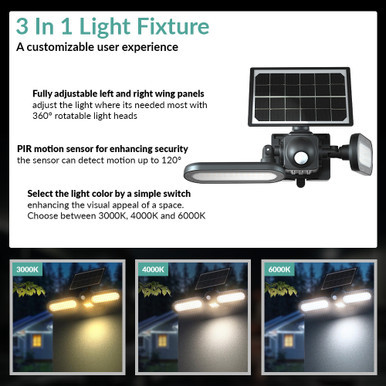 3 In 1 Light Fixture
A customizable user experience

Fully adjustable left and right wing panels
adjust the light where its needed most with 360° rotatable light heads

PIR motion sensor for enhancing security
the sensor can detect motion up to 120°

Select the light color by a simple switch
enhancing the visual appeal of a space. Choose between 3000K, 4000K and 6000K

3000K

4000K

6000K